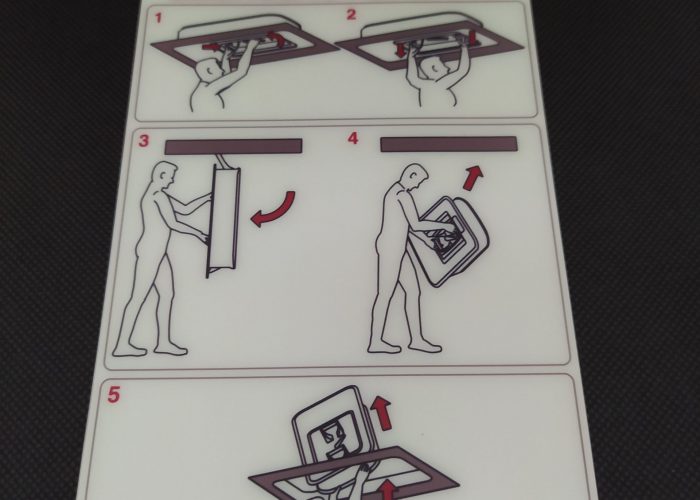 1

2

3

4

5